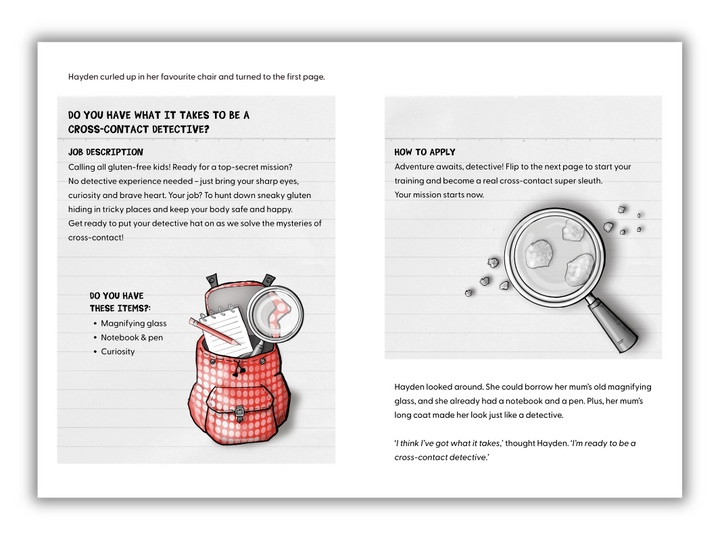 Hayden curled up in her favourite chair and turned to the first page.

DO YOU HAVE WHAT IT TAKES TO BE A CROSS-CONTACT DETECTIVE?

JOB DESCRIPTION
Calling all gluten-free kids! Ready for a top-secret mission? No detective experience needed – just bring your sharp eyes, curiosity and brave heart. Your job? To hunt down sneaky gluten hiding in tricky places and keep your body safe and happy. Get ready to put your detective hat on as we solve the mysteries of cross-contact!

DO YOU HAVE THESE ITEMS?:
• Magnifying glass
• Notebook & pen
• Curiosity

HOW TO APPLY
Adventure awaits, detective! Flip to the next page to start your training and become a real cross-contact super sleuth.
Your mission starts now.

Hayden looked around. She could borrow her mum's old magnifying glass, and she already had a notebook and a pen. Plus, her mum's long coat made her look just like a detective.

'I think I've got what it takes,' thought Hayden. 'I'm ready to be a cross-contact detective.'